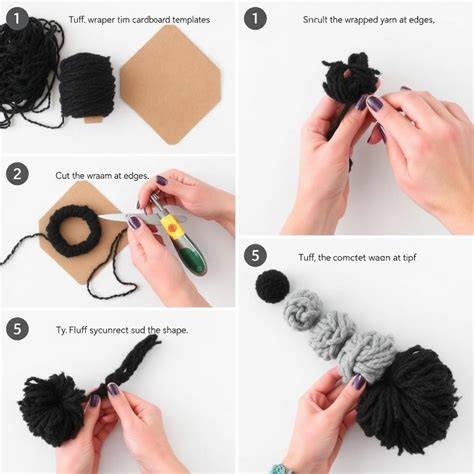 1 Tuff. wraper tim cardboard templates

2 Cut the wraam at edges.

5 Ty. Fluff sycunrect sud the shape.

1 Sncult the wrapped yarn at edges,

5 Tuff, the comctet waon at tipf